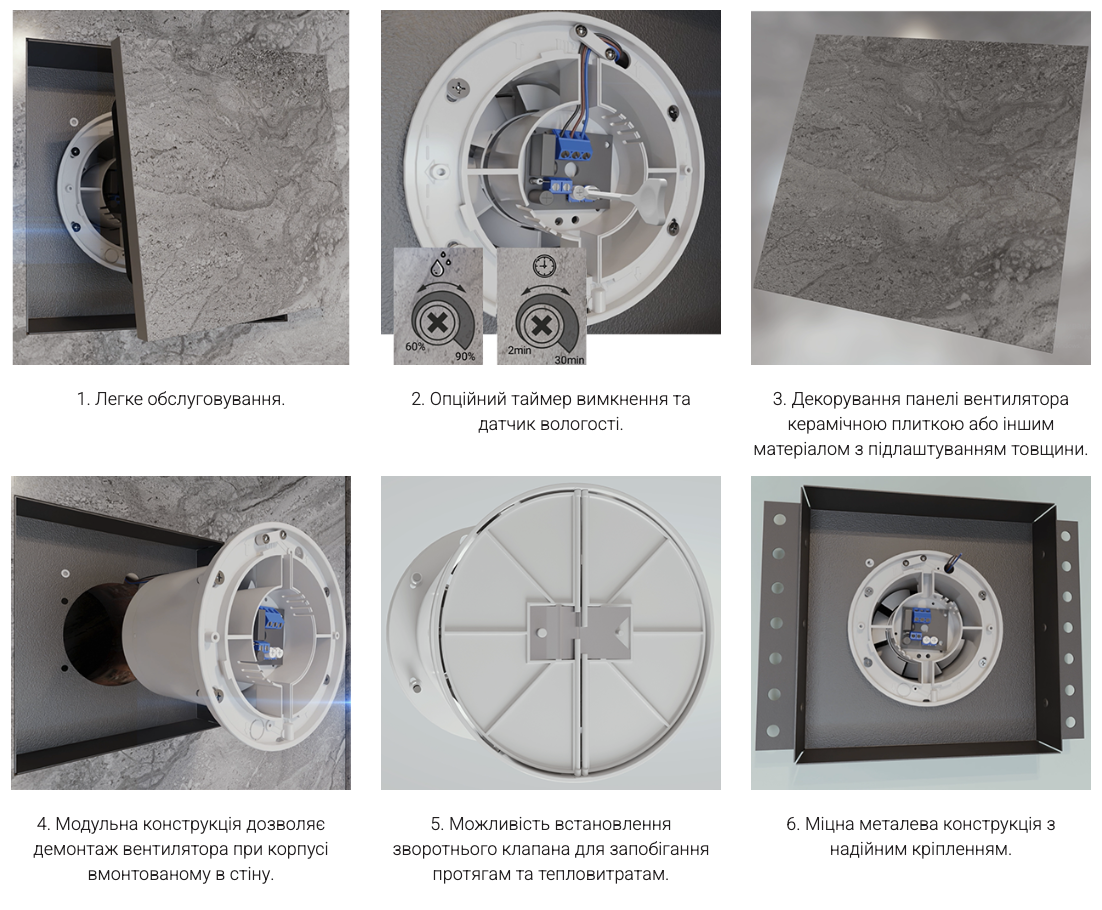 60%
90%
2min
30min

1. Легке обслуговування.

2. Опційний таймер вимкнення та датчик вологості.

3. Декорування панелі вентилятора керамічною плиткою або іншим матеріалом з підлаштуванням товщини.

4. Модульна конструкція дозволяє демонтаж вентилятора при корпусі вмонтованому в стіну.

5. Можливість встановлення зворотнього клапана для запобігання протягам та тепловитратам.

6. Міцна металева конструкція з надійним кріпленням.